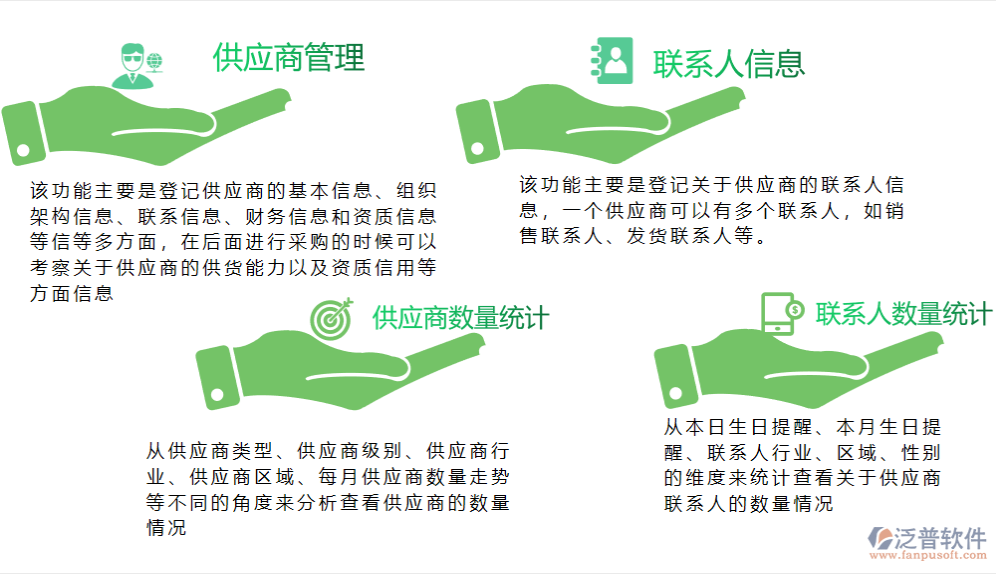 供应商管理

该功能主要是登记供应商的基本信息、组织架构信息、联系信息、财务信息和资质信息等信等多方面，在后面进行采购的时候可以考察关于供应商的供货能力以及资质信用等方面信息

联系人信息

该功能主要是登记关于供应商的联系人信息，一个供应商可以有多个联系人，如销售联系人、发货联系人等。

供应商数量统计

从供应商类型、供应商级别、供应商行业、供应商区域、每月供应商数量走势等不同的角度来分析查看供应商的数量情况

联系人数量统计

从本日生日提醒、本月生日提醒、联系人行业、区域、性别的维度来统计查看关于供应商联系人的数量情况

泛普软件
www.fanpusoft.com